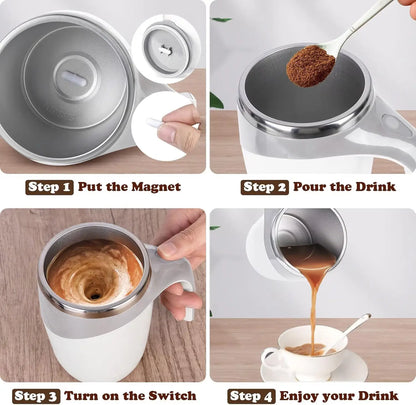 Step 1 Put the Magnet

Step 2 Pour the Drink

Step 3 Turn on the Switch

Step 4 Enjoy your Drink